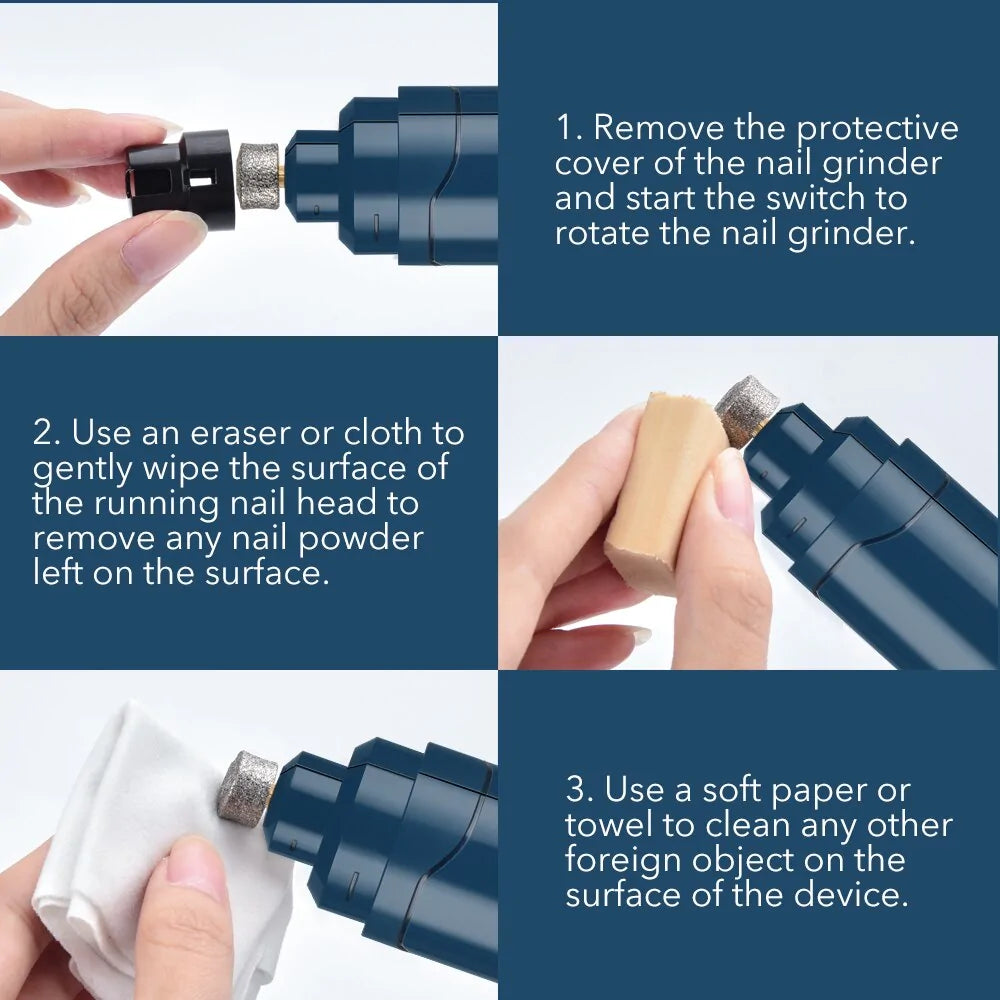 1. Remove the protective cover of the nail grinder and start the switch to rotate the nail grinder.

2. Use an eraser or cloth to gently wipe the surface of the running nail head to remove any nail powder left on the surface.

3. Use a soft paper or towel to clean any other foreign object on the surface of the device.