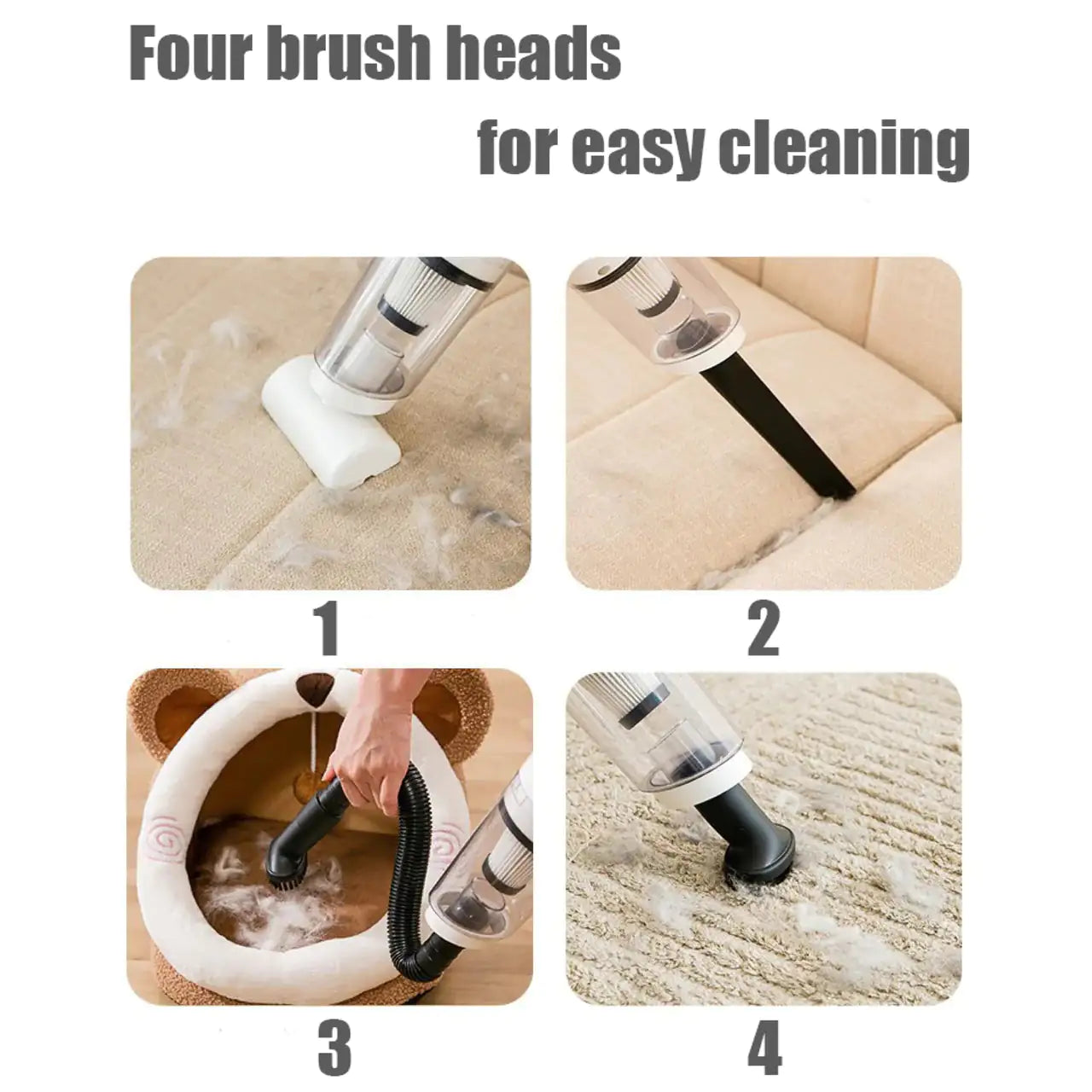 Four brush heads

for easy cleaning

1

2

3

4